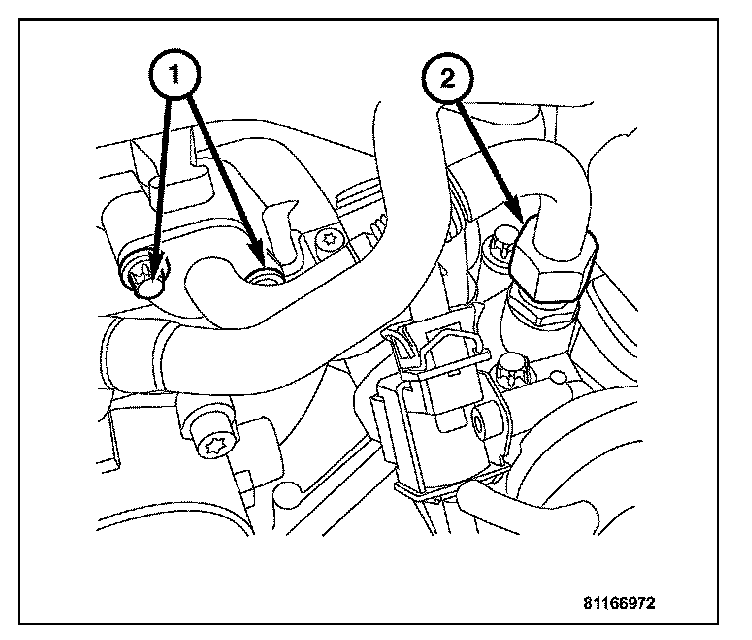 1
2
81166972