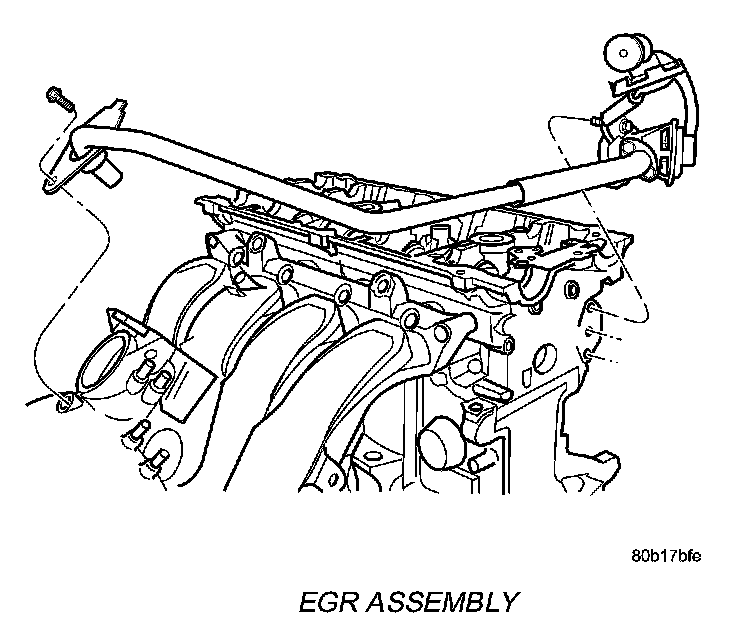 80b17bfe

EGR ASSEMBLY