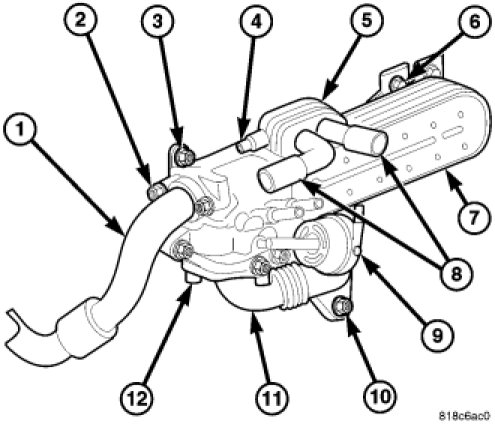 2
3
4
5
6
1
7
8
9
12
11
10
818c6ac0