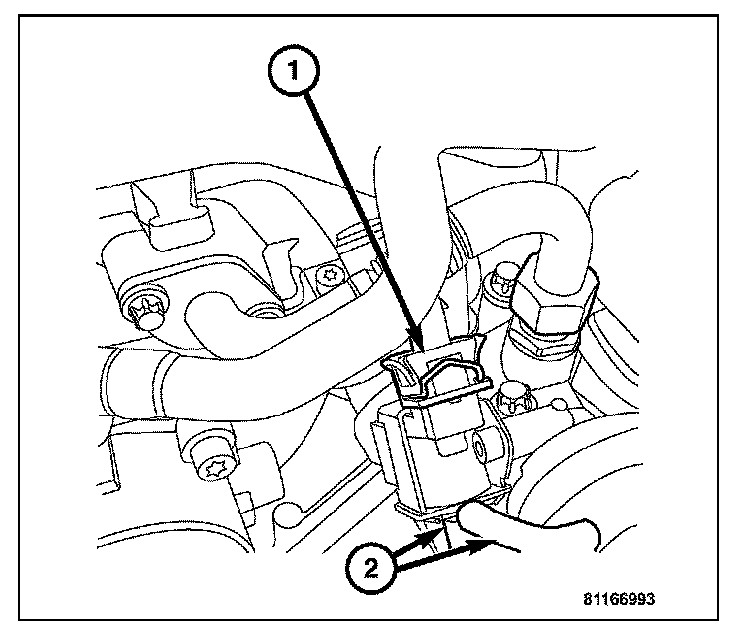 1
2
81166993