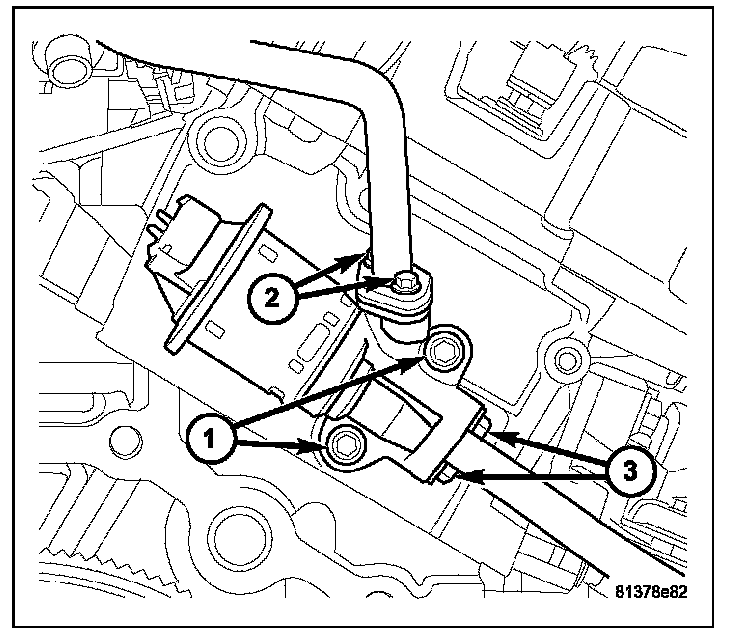 2

1

3

81378e82