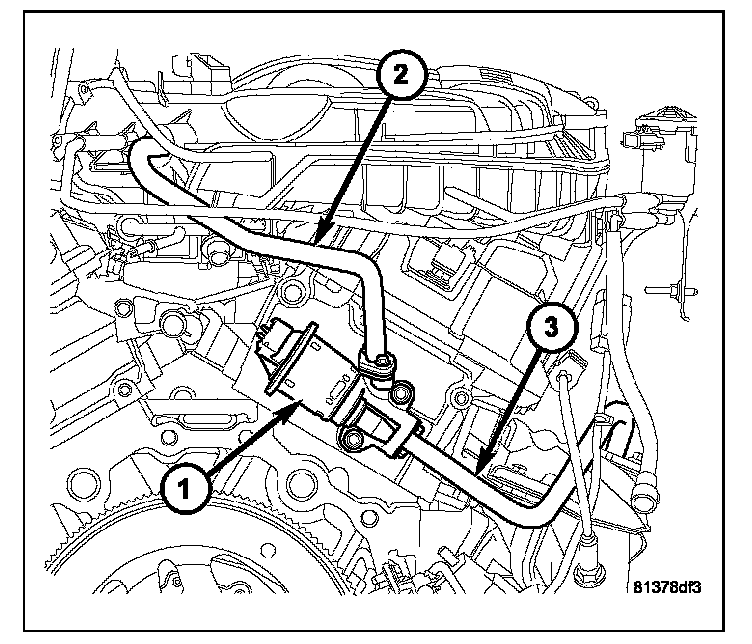 2
3
1
81378df3