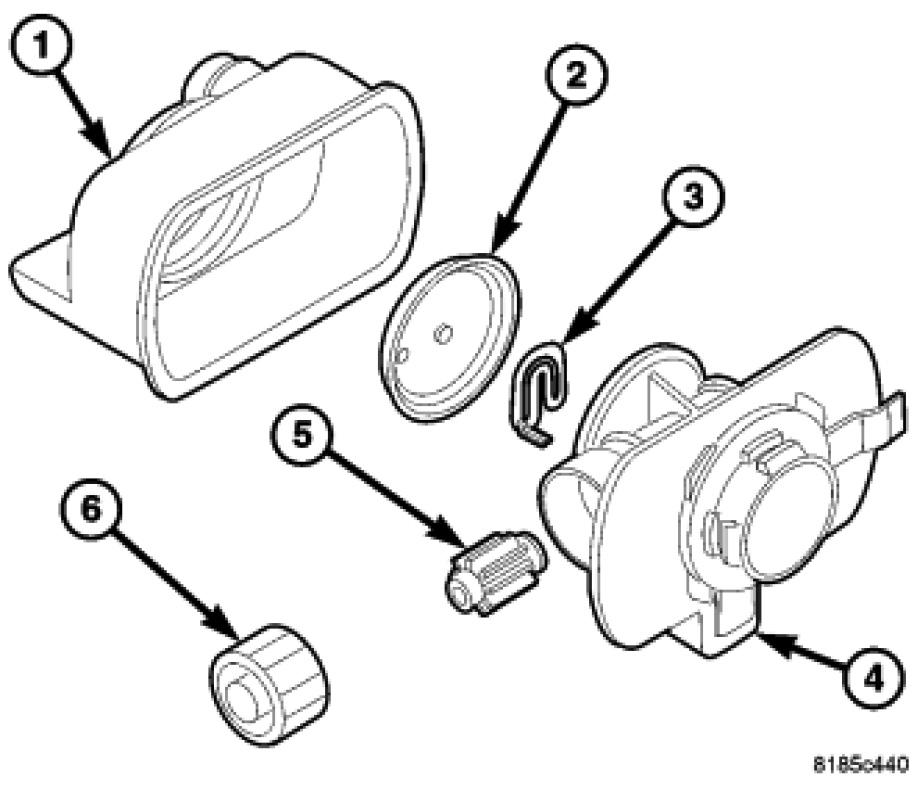 1
2
3
5
6
4
8185c440