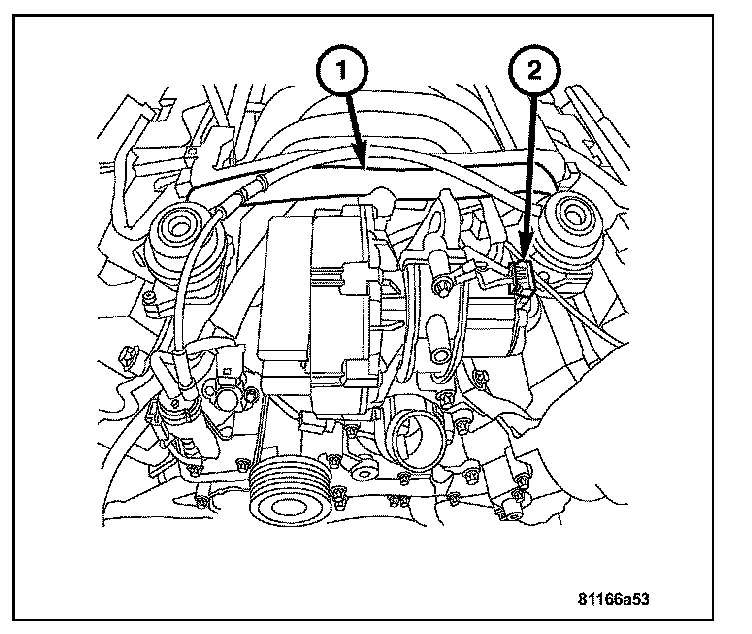 1

2

81166a53