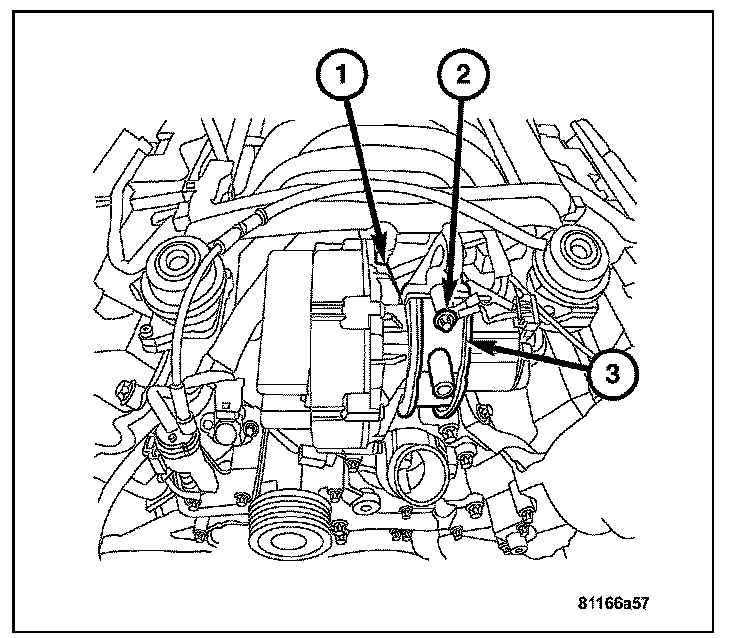 1
2
3
81166a57