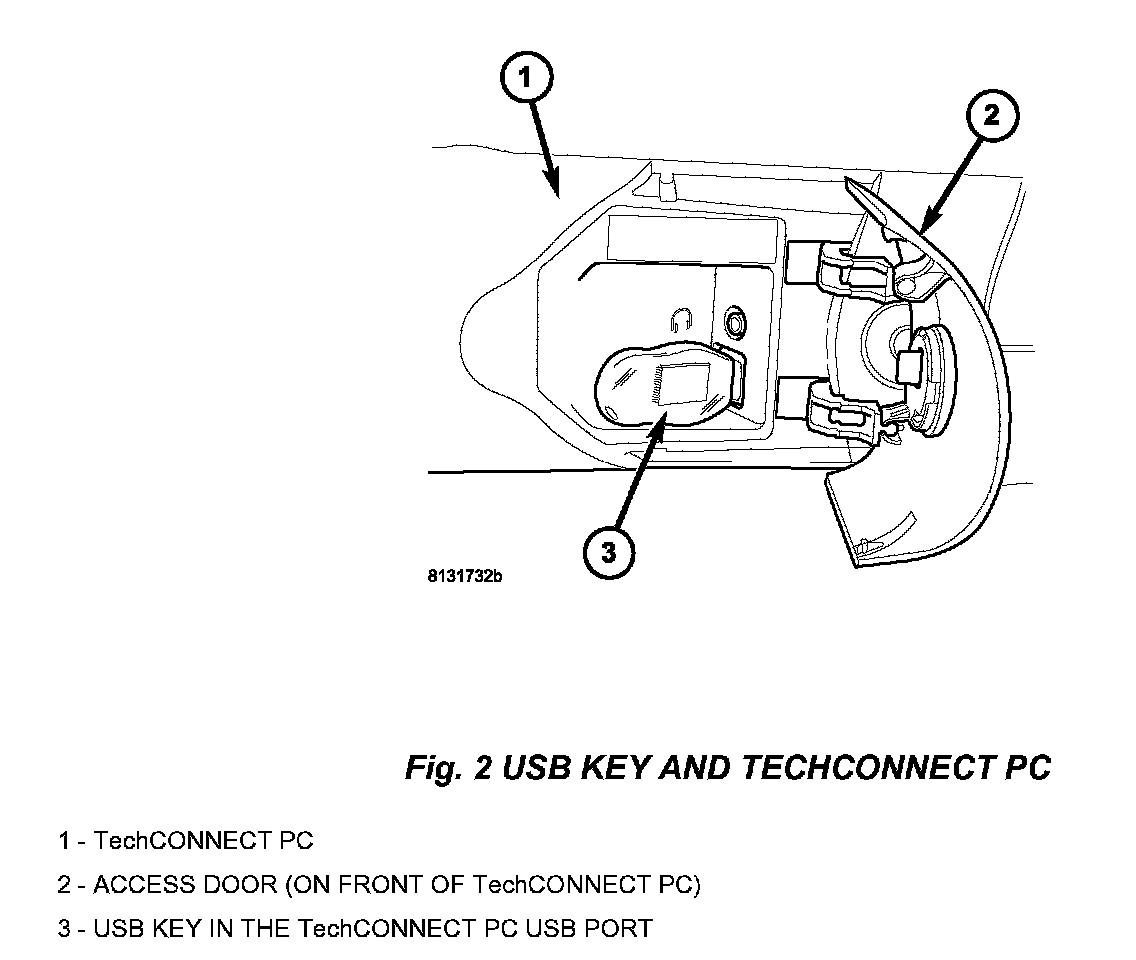 1

2

3

8131732b

Fig. 2 USB KEY AND TECHCONNECT PC

1 - TechCONNECT PC

2 - ACCESS DOOR (ON FRONT OF TechCONNECT PC)

3 - USB KEY IN THE TechCONNECT PC USB PORT