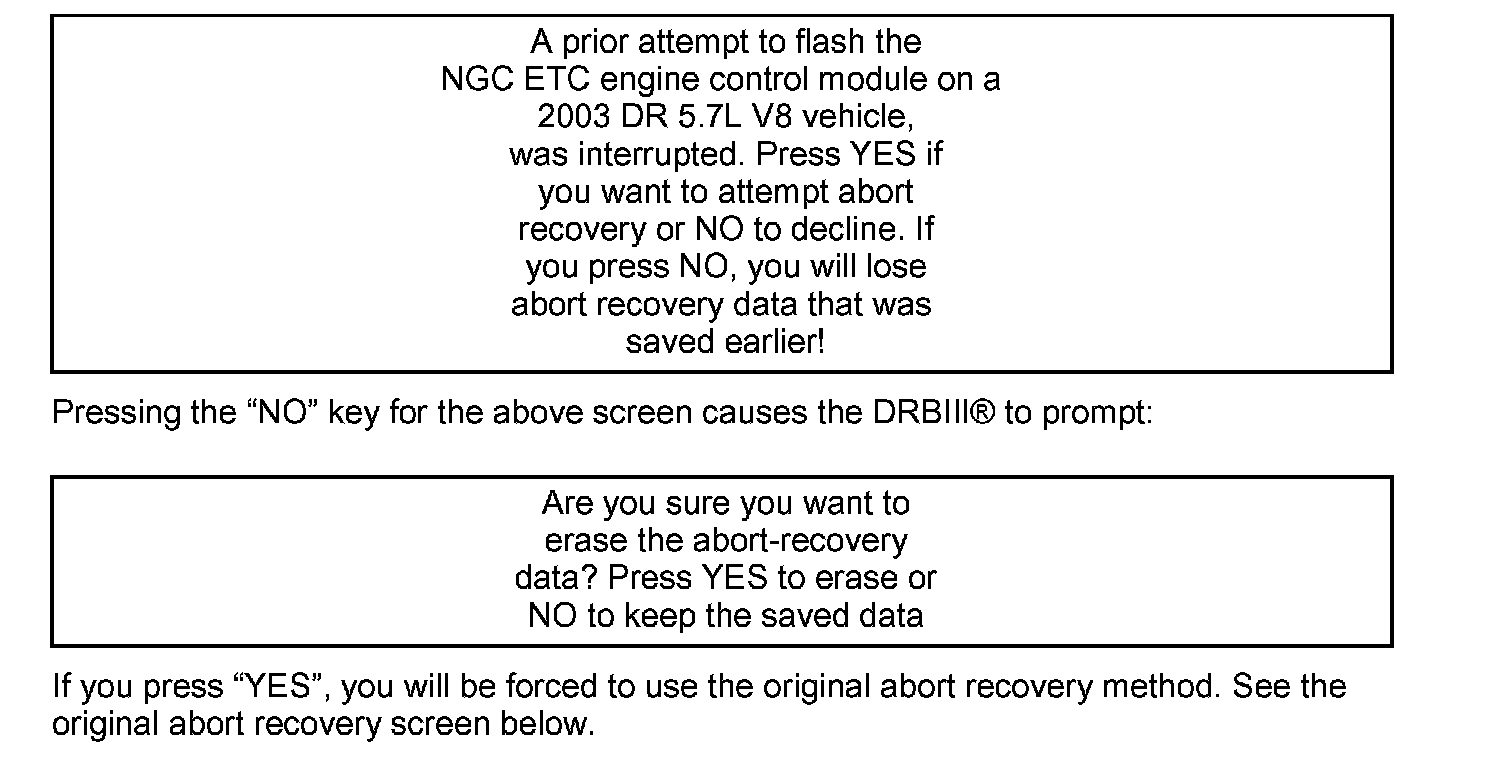 A prior attempt to flash the NGC ETC engine control module on a 2003 DR 5.7L V8 vehicle, was interrupted. Press YES if you want to attempt abort recovery or NO to decline. If you press NO, you will lose abort recovery data that was saved earlier!

Pressing the “NO” key for the above screen causes the DRBIII® to prompt:

Are you sure you want to erase the abort-recovery data? Press YES to erase or NO to keep the saved data

If you press “YES”, you will be forced to use the original abort recovery method. See the original abort recovery screen below.