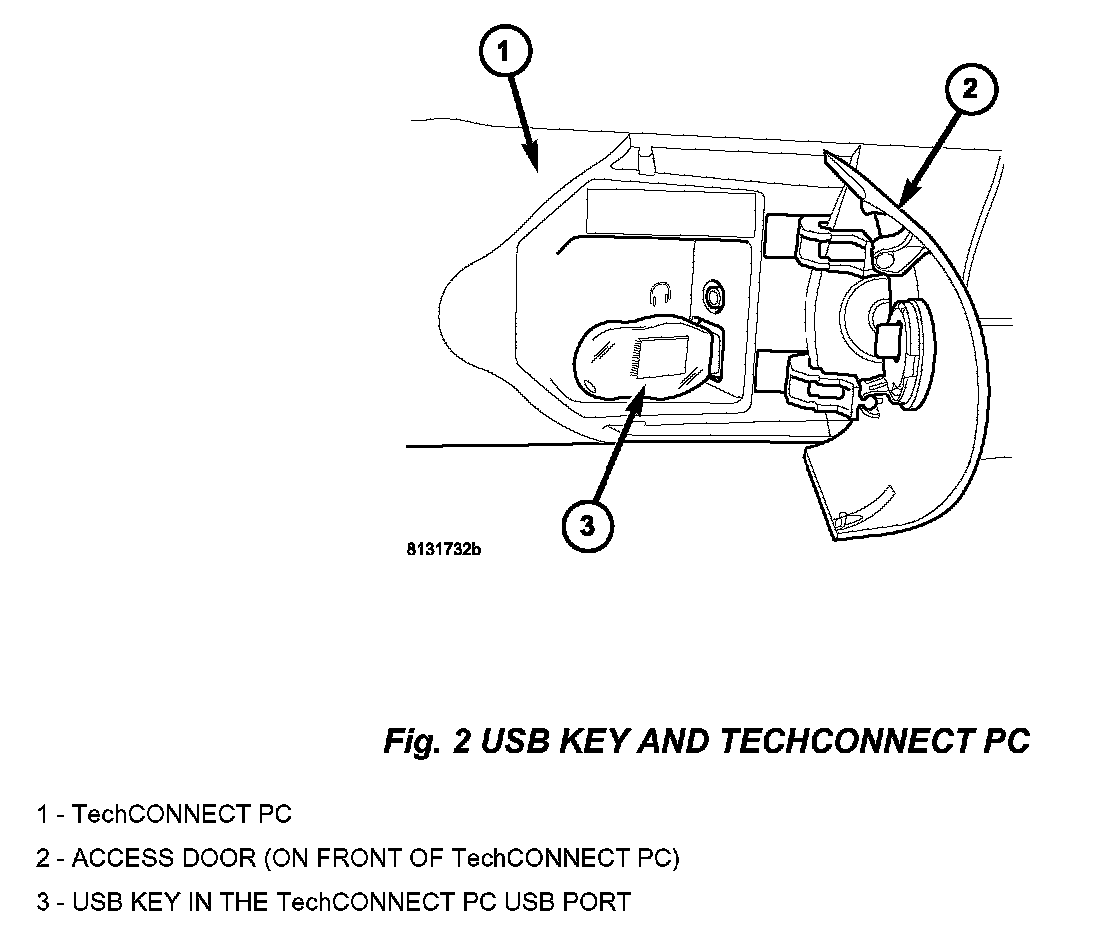 1

2

3

8131732b

Fig. 2 USB KEY AND TECHCONNECT PC

1 - TechCONNECT PC

2 - ACCESS DOOR (ON FRONT OF TechCONNECT PC)

3 - USB KEY IN THE TechCONNECT PC USB PORT