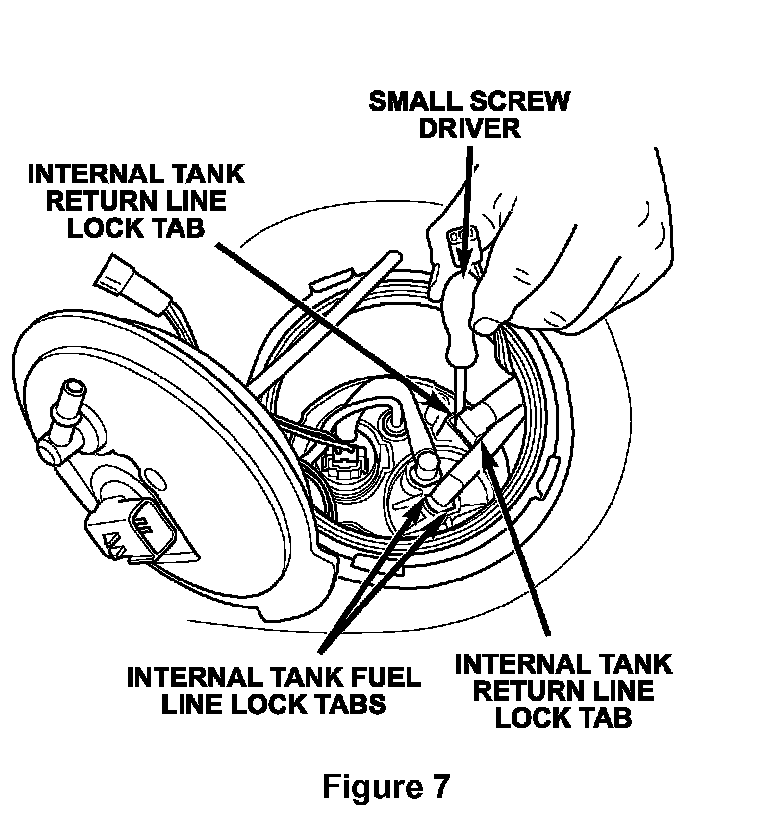 SMALL SCREW DRIVER

INTERNAL TANK RETURN LINE LOCK TAB

INTERNAL TANK FUEL LINE LOCK TABS

INTERNAL TANK RETURN LINE LOCK TAB

Figure 7