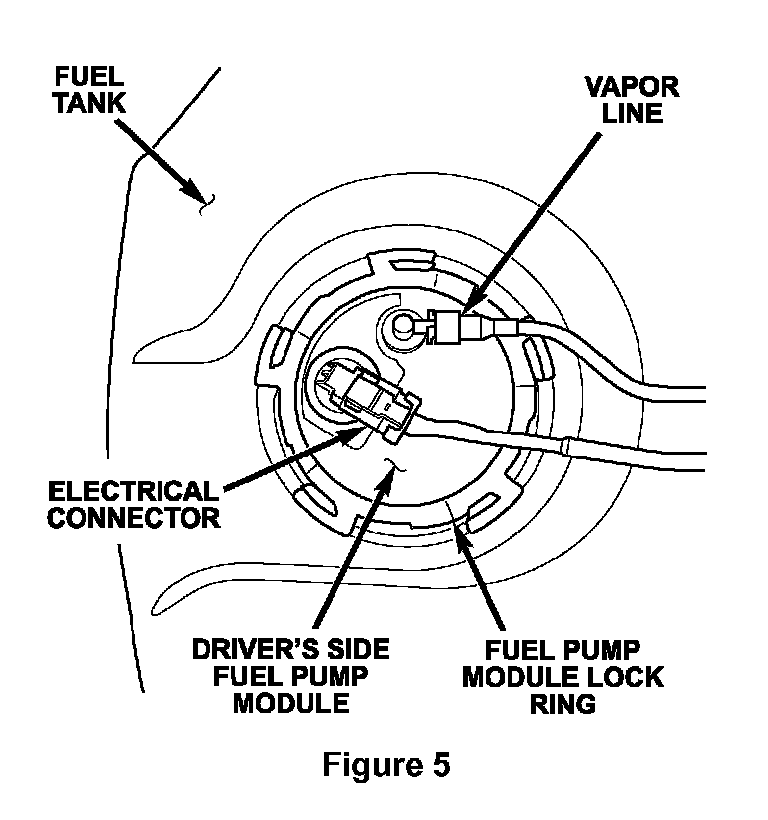 FUEL TANK

VAPOR LINE

ELECTRICAL CONNECTOR

DRIVER'S SIDE FUEL PUMP MODULE

FUEL PUMP MODULE LOCK RING

Figure 5