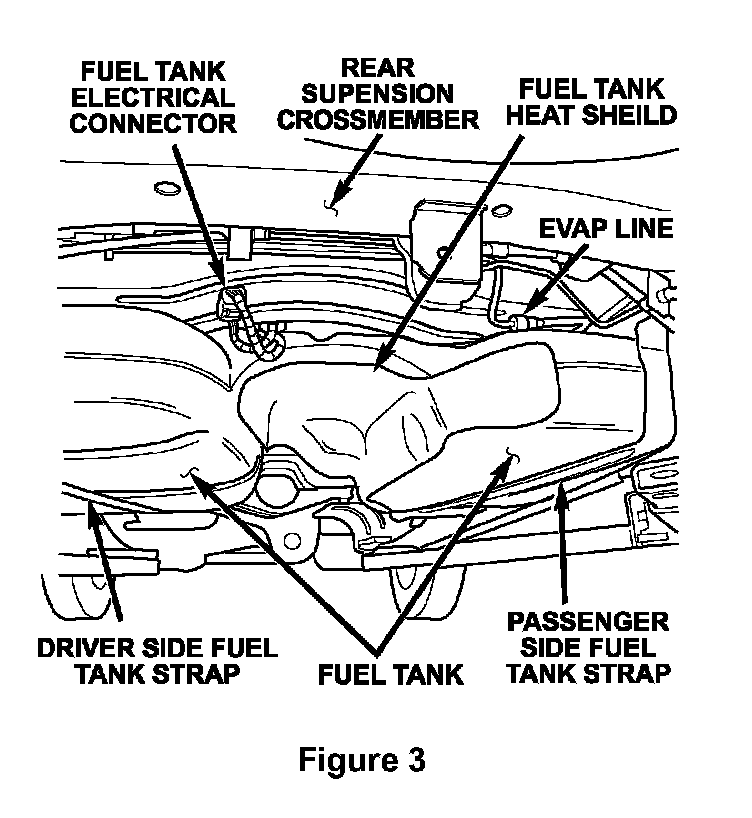 FUEL TANK ELECTRICAL CONNECTOR

REAR SUPENSION CROSSMEMBER

FUEL TANK HEAT SHEILD

EVAP LINE

DRIVER SIDE FUEL TANK STRAP

FUEL TANK

PASSENGER SIDE FUEL TANK STRAP

Figure 3