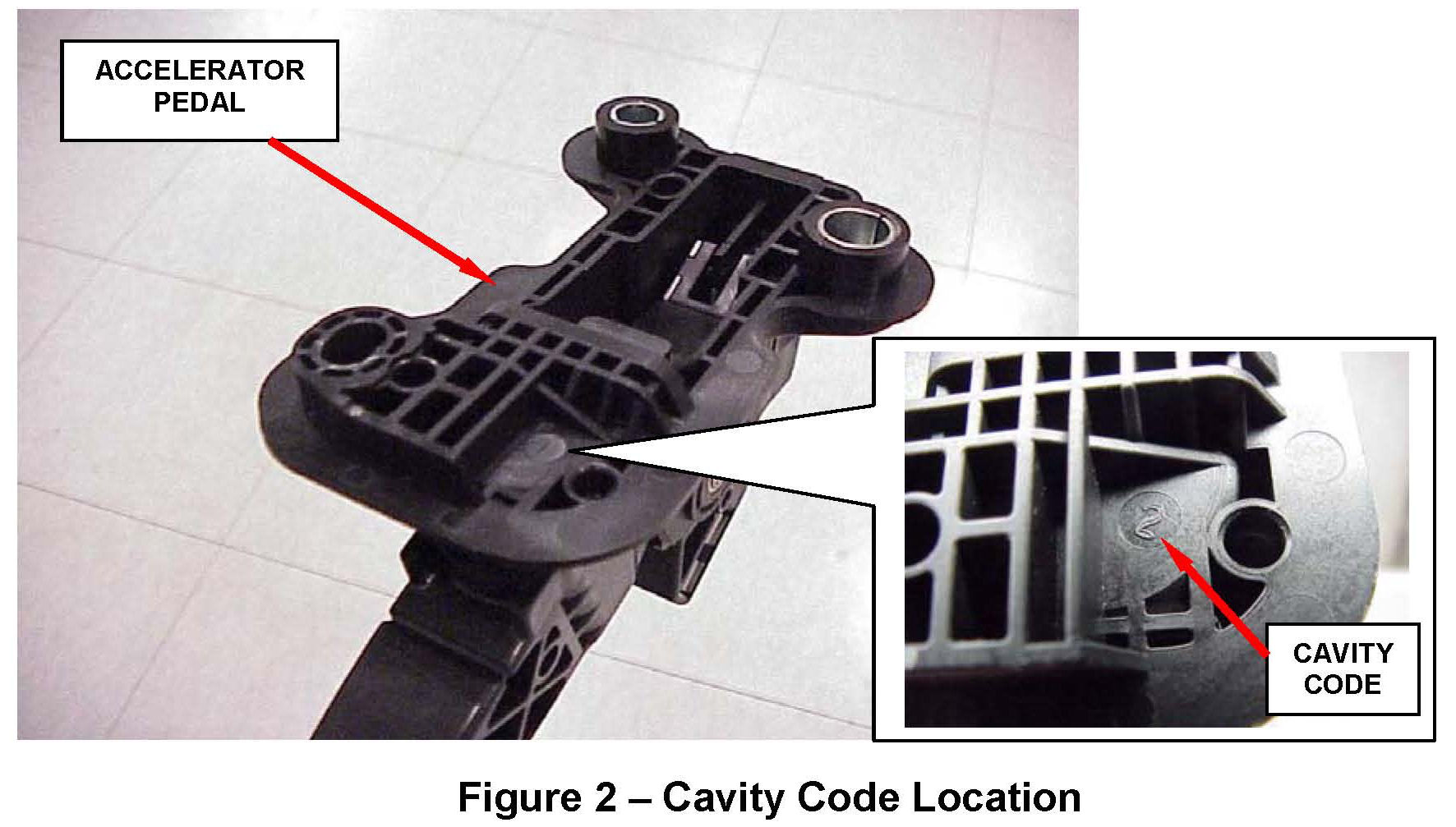 ACCELERATOR PEDAL

2

CAVITY CODE

Figure 2 – Cavity Code Location