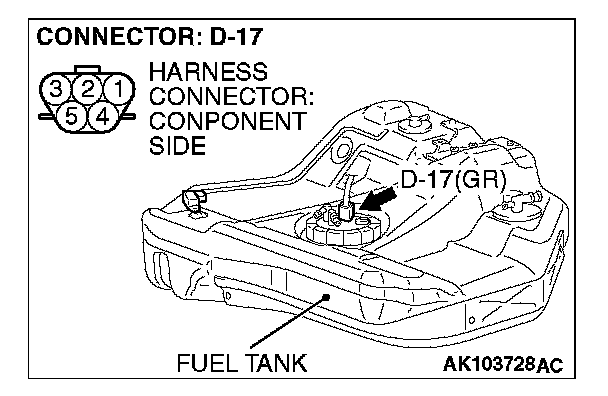 CONNECTOR: D-17

3 2 1
5 4

HARNESS CONNECTOR: CONPONENT SIDE

D-17(GR)

FUEL TANK

AK103728AC