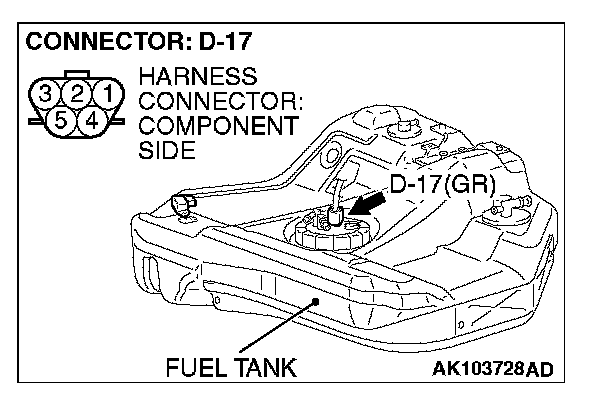 CONNECTOR: D-17

3 2 1
5 4

HARNESS CONNECTOR: COMPONENT SIDE

D-17(GR)

FUEL TANK

AK103728AD