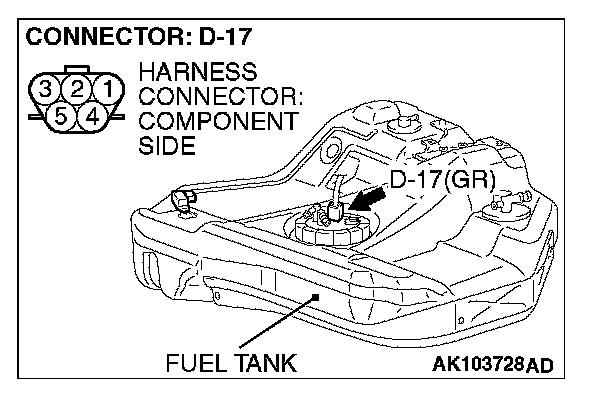 CONNECTOR: D-17

3 2 1
5 4

HARNESS CONNECTOR: COMPONENT SIDE

D-17(GR)

FUEL TANK

AK103728AD