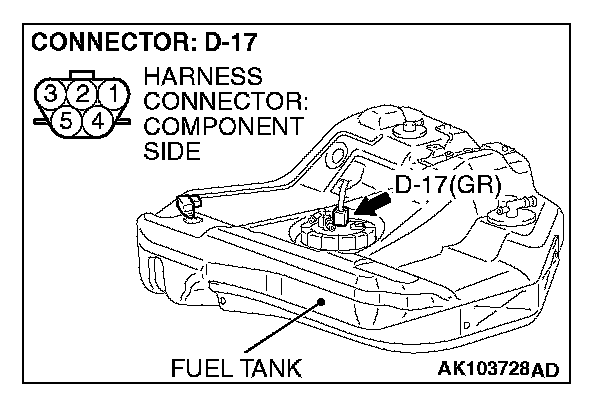 CONNECTOR: D-17

3 2 1
5 4

HARNESS CONNECTOR: COMPONENT SIDE

D-17(GR)

FUEL TANK

AK103728AD