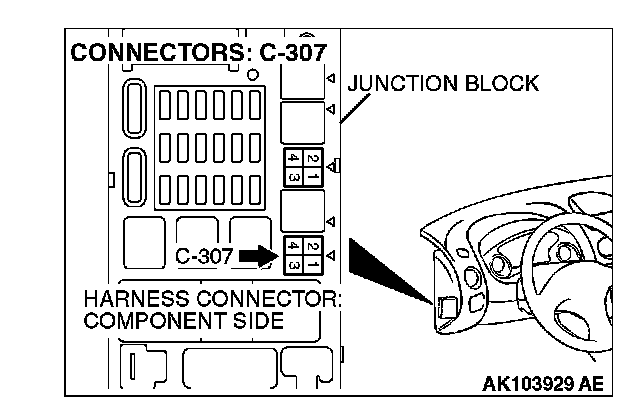 CONNECTORS: C-307

JUNCTION BLOCK

2 1
4 3

C-307

2 1
4 3

HARNESS CONNECTOR: COMPONENT SIDE

AK103929 AE