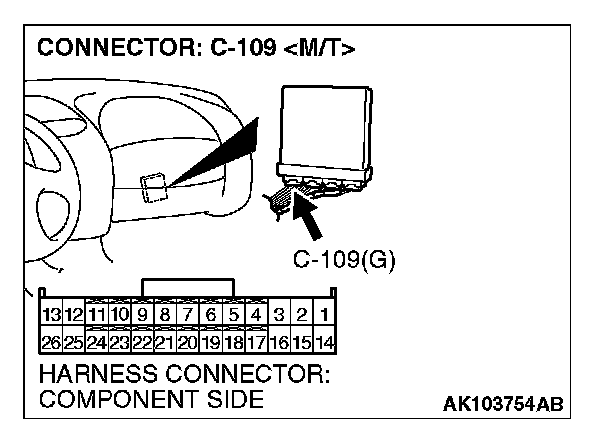 CONNECTOR: C-109 <M/T>

C-109(G)

| 13 | 12 | 11 | 10 | 9 | 8 | 7 | 6 | 5 | 4 | 3 | 2 | 1 |
|---|---|---|---|---|---|---|---|---|---|---|---|---|
| 26 | 25 | 24 | 23 | 22 | 21 | 20 | 19 | 18 | 17 | 16 | 15 | 14 |

HARNESS CONNECTOR: COMPONENT SIDE

AK103754AB