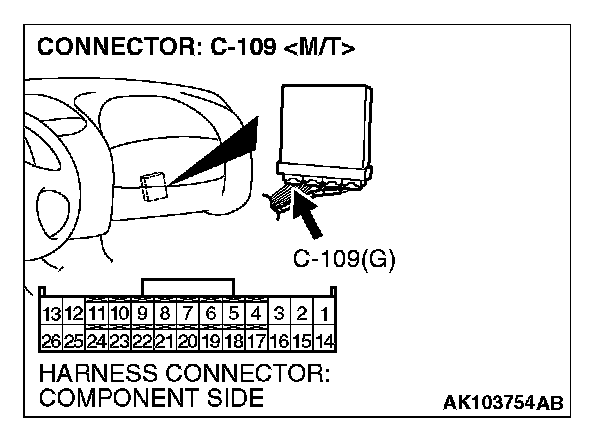 CONNECTOR: C-109 <M/T>

C-109(G)

| 13 | 12 | 11 | 10 | 9 | 8 | 7 | 6 | 5 | 4 | 3 | 2 | 1 |
|---|---|---|---|---|---|---|---|---|---|---|---|---|
| 26 | 25 | 24 | 23 | 22 | 21 | 20 | 19 | 18 | 17 | 16 | 15 | 14 |

HARNESS CONNECTOR: COMPONENT SIDE

AK103754AB