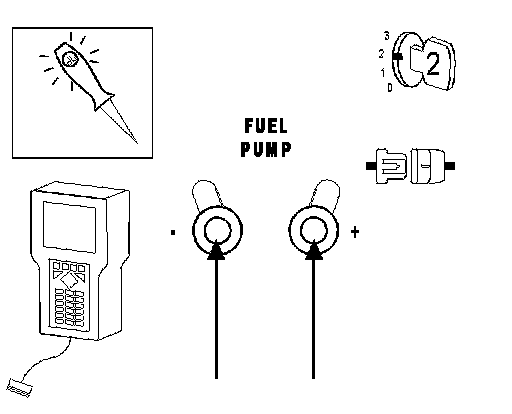 3
2
1
0
2

FUEL PUMP

-

+