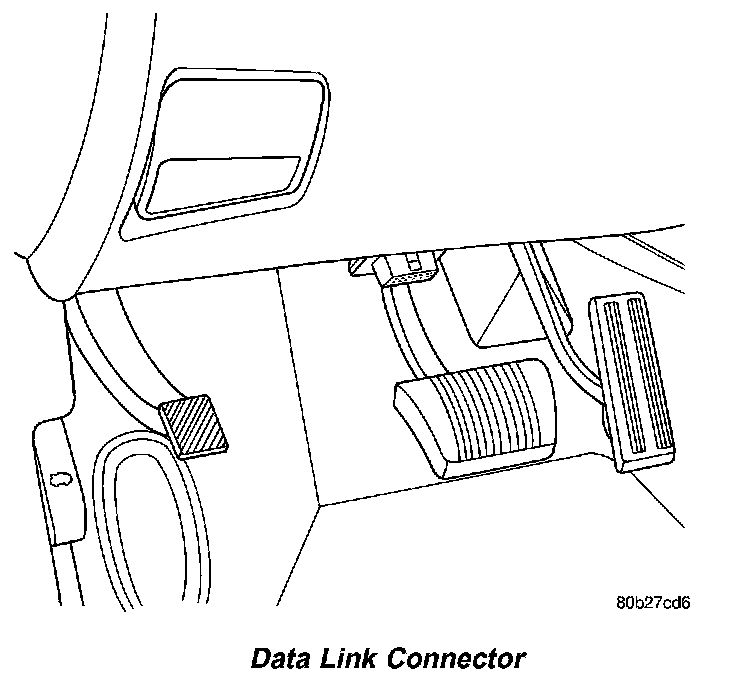 80b27cd6

Data Link Connector