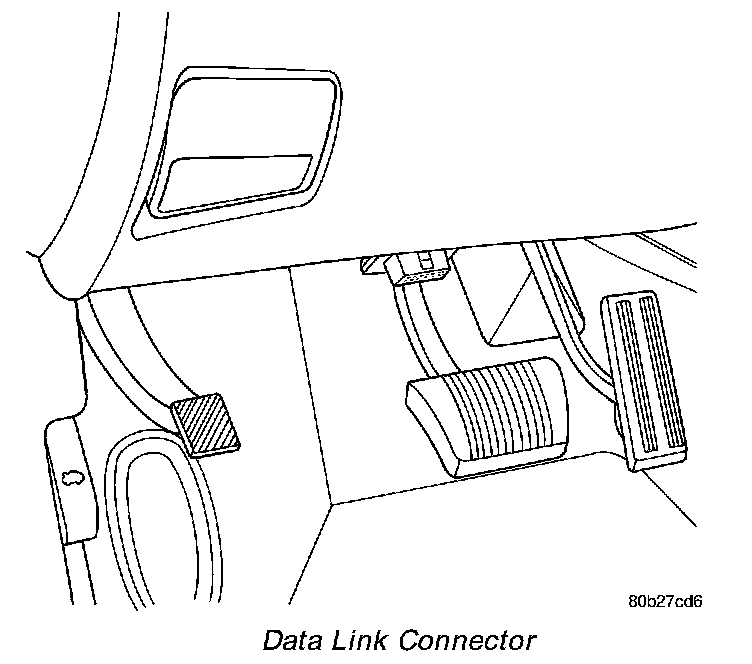 80b27cd6

Data Link Connector