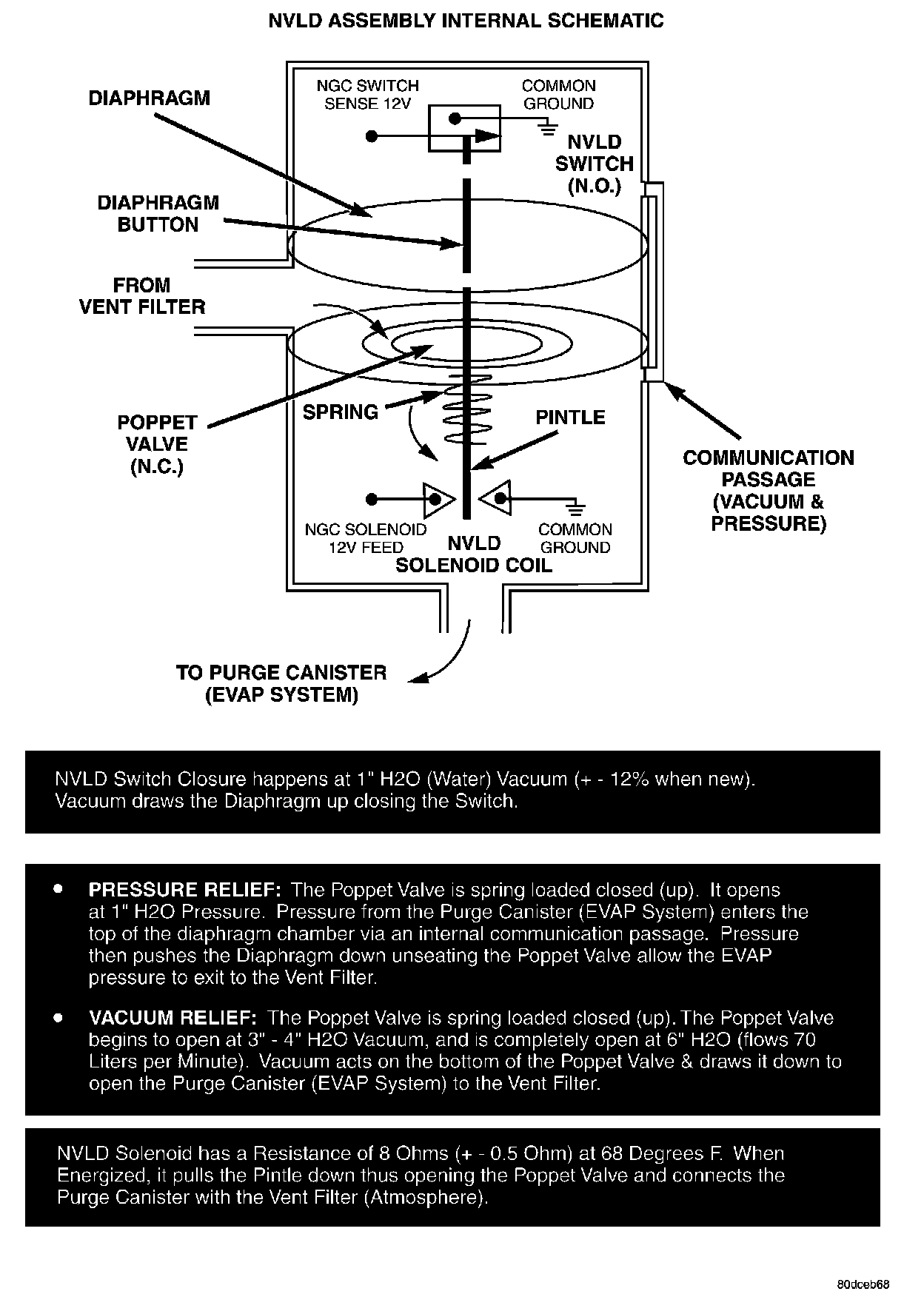 NVLD ASSEMBLY INTERNAL SCHEMATIC

DIAPHRAGM

NGC SWITCH SENSE 12V

COMMON GROUND

NVLD SWITCH (N.O.)

DIAPHRAGM BUTTON

FROM VENT FILTER

POPPET VALVE (N.C.)

SPRING

PINTLE

COMMUNICATION PASSAGE (VACUUM & PRESSURE)

NGC SOLENOID 12V FEED

NVLD SOLENOID COIL

COMMON GROUND

TO PURGE CANISTER (EVAP SYSTEM)

NVLD Switch Closure happens at 1" H2O (Water) Vacuum (+ - 12% when new). Vacuum draws the Diaphragm up closing the Switch.

• PRESSURE RELIEF: The Poppet Valve is spring loaded closed (up). It opens at 1" H2O Pressure. Pressure from the Purge Canister (EVAP System) enters the top of the diaphragm chamber via an internal communication passage. Pressure then pushes the Diaphragm down unseating the Poppet Valve allow the EVAP pressure to exit to the Vent Filter.

• VACUUM RELIEF: The Poppet Valve is spring loaded closed (up). The Poppet Valve begins to open at 3" - 4" H2O Vacuum, and is completely open at 6" H2O (flows 70 Liters per Minute). Vacuum acts on the bottom of the Poppet Valve & draws it down to open the Purge Canister (EVAP System) to the Vent Filter.

NVLD Solenoid has a Resistance of 8 Ohms (+ - 0.5 Ohm) at 68 Degrees F. When Energized, it pulls the Pintle down thus opening the Poppet Valve and connects the Purge Canister with the Vent Filter (Atmosphere).

80dceb68