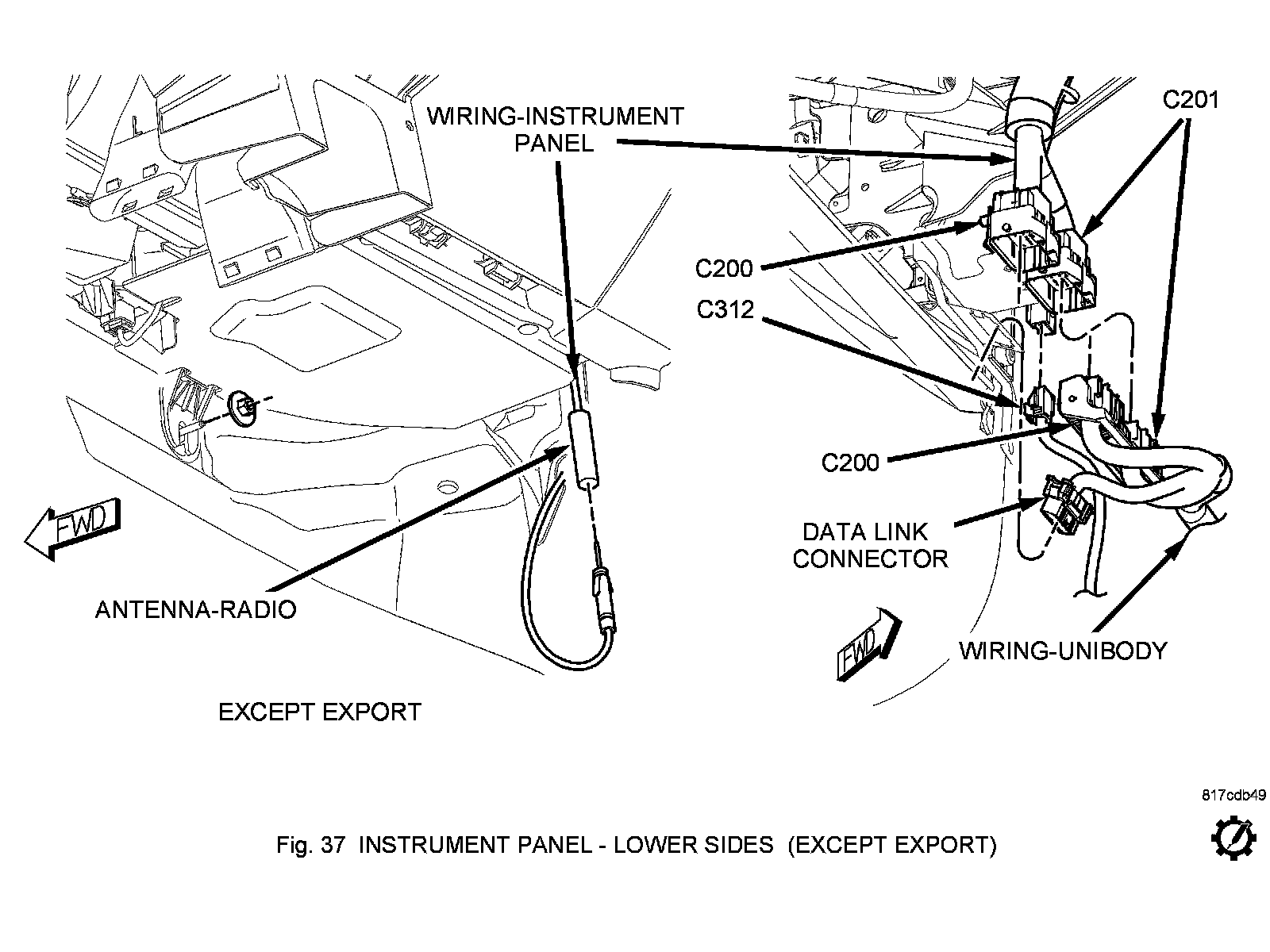 WIRING-INSTRUMENT PANEL

C201

C200

C312

C200

DATA LINK CONNECTOR

FWD

ANTENNA-RADIO

FWD

WIRING-UNIBODY

EXCEPT EXPORT

817cdb49

Fig. 37 INSTRUMENT PANEL - LOWER SIDES (EXCEPT EXPORT)