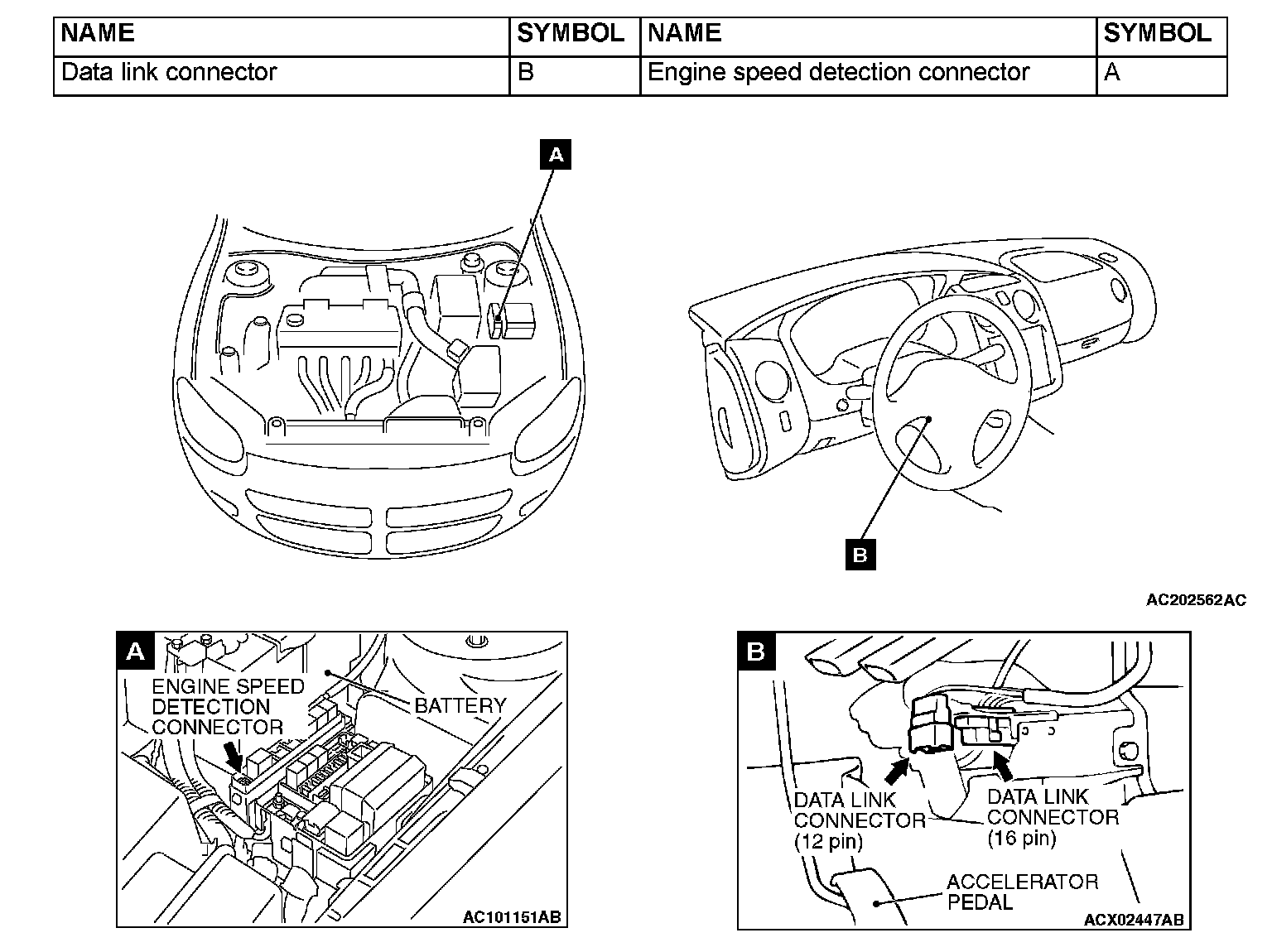 | NAME | SYMBOL | NAME | SYMBOL |
|---|---|---|---|
| Data link connector | B | Engine speed detection connector | A |

A

B

AC202562AC

A

ENGINE SPEED DETECTION CONNECTOR

BATTERY

AC101151AB

B

DATA LINK CONNECTOR (12 pin)

DATA LINK CONNECTOR (16 pin)

ACCELERATOR PEDAL

ACX02447AB