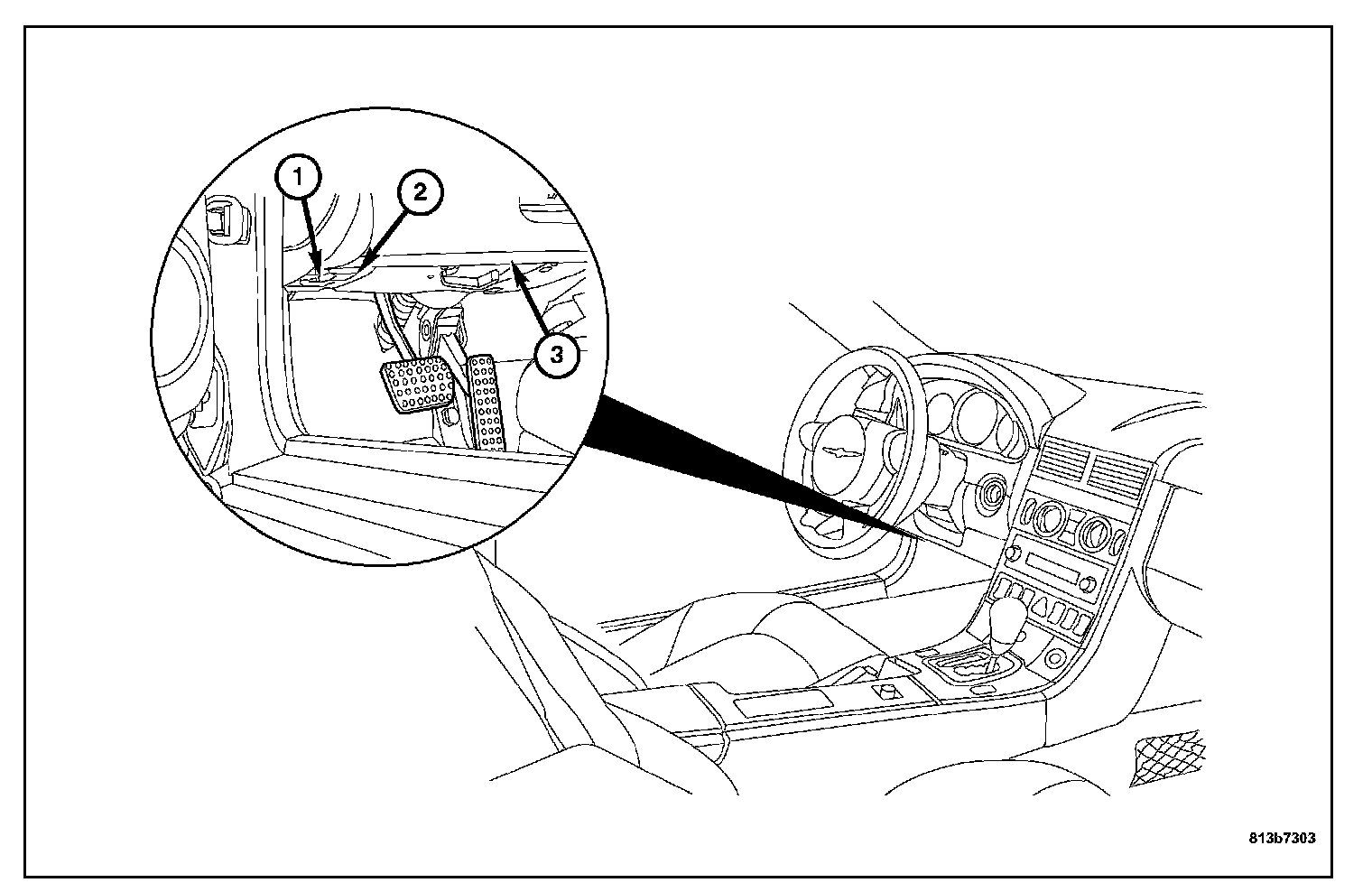 1
2
3
813b7303