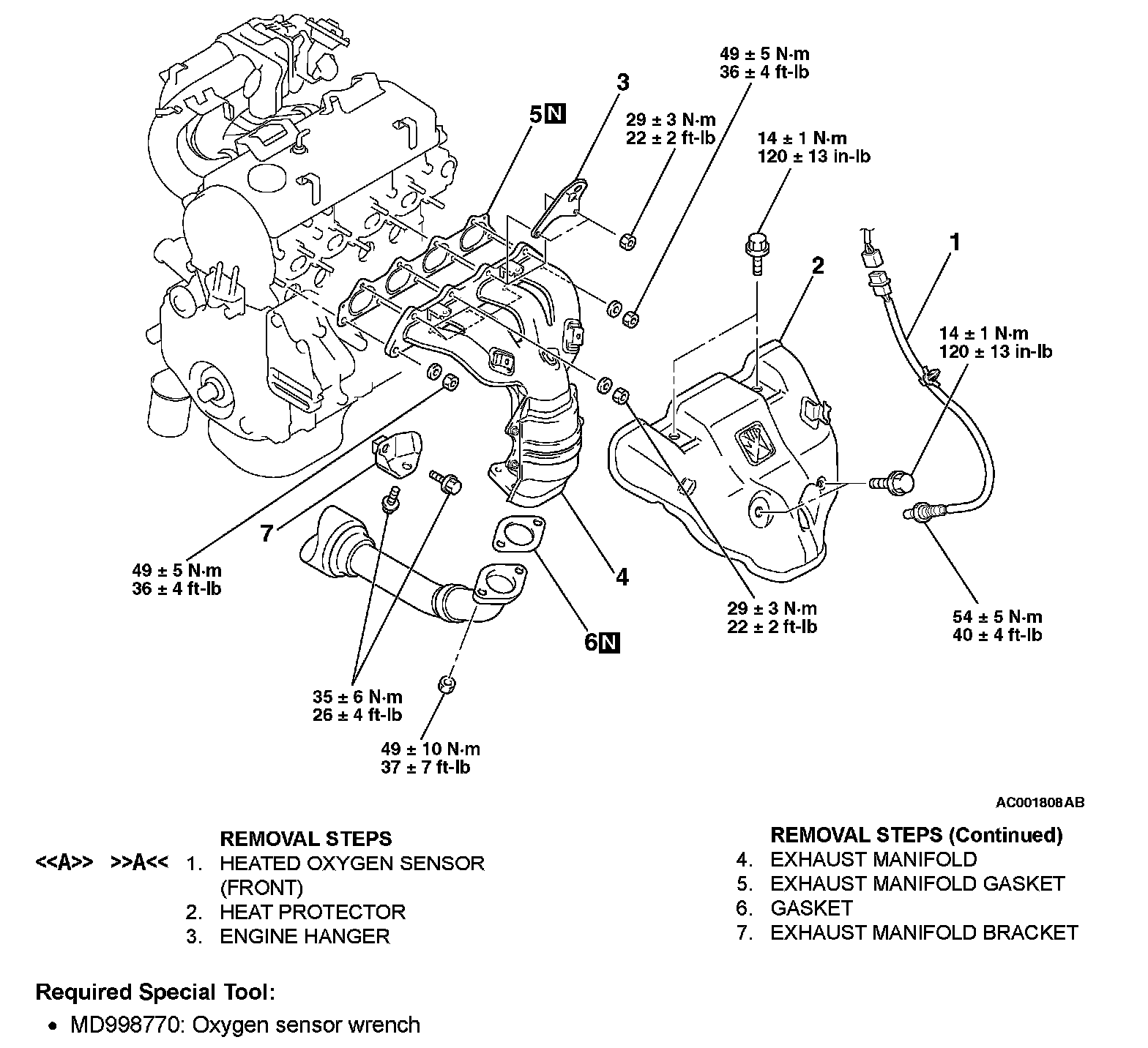 49 ± 5 N·m
36 ± 4 ft-lb

3

5 N

29 ± 3 N·m
22 ± 2 ft-lb

14 ± 1 N·m
120 ± 13 in-lb

1

2

14 ± 1 N·m
120 ± 13 in-lb

7

49 ± 5 N·m
36 ± 4 ft-lb

4

29 ± 3 N·m
22 ± 2 ft-lb

54 ± 5 N·m
40 ± 4 ft-lb

6 N

35 ± 6 N·m
26 ± 4 ft-lb

49 ± 10 N·m
37 ± 7 ft-lb

AC001808AB

REMOVAL STEPS
<<A>> >>A<< 1. HEATED OXYGEN SENSOR (FRONT)
2. HEAT PROTECTOR
3. ENGINE HANGER

REMOVAL STEPS (Continued)
4. EXHAUST MANIFOLD
5. EXHAUST MANIFOLD GASKET
6. GASKET
7. EXHAUST MANIFOLD BRACKET

Required Special Tool:
• MD998770: Oxygen sensor wrench