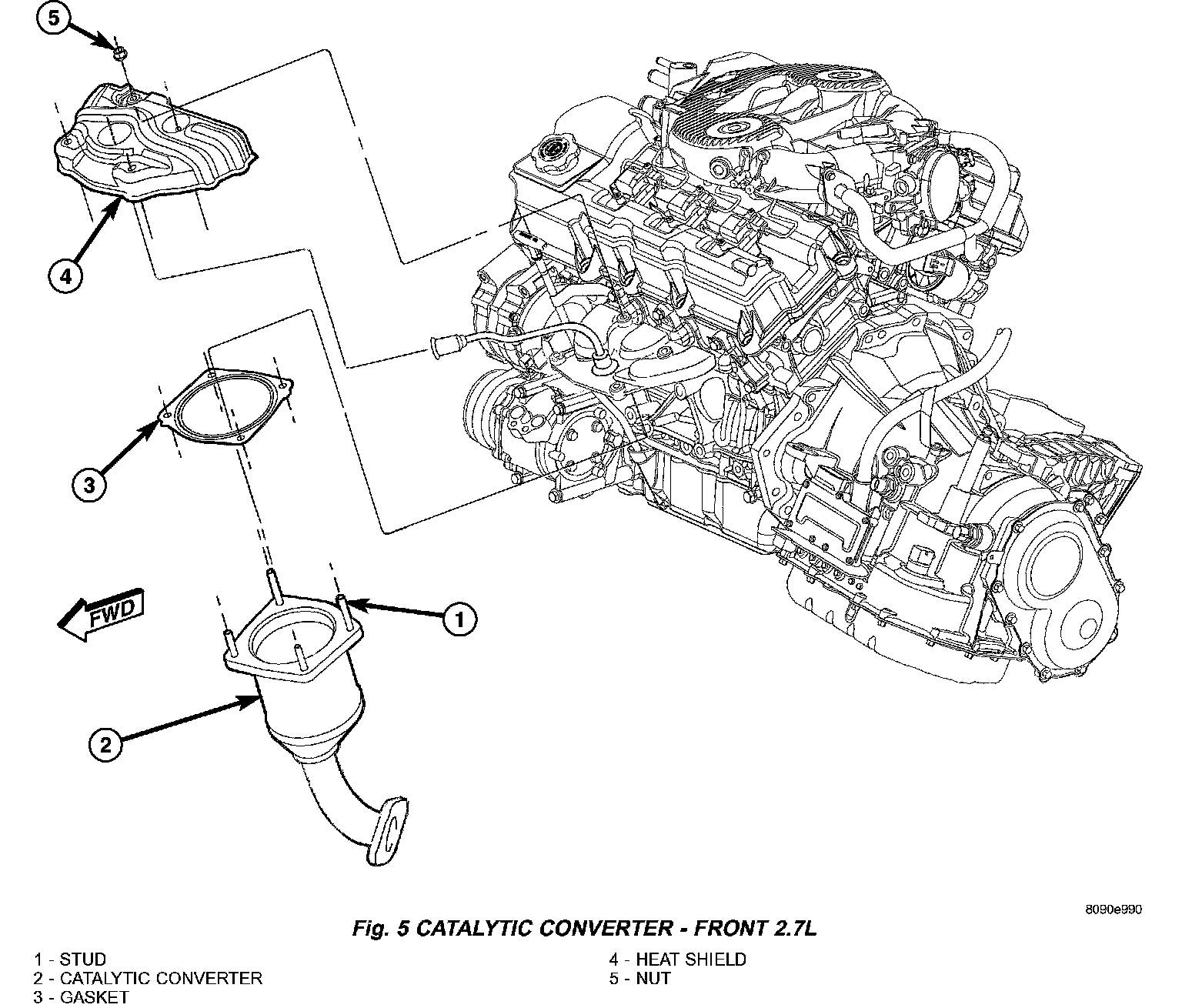 5

4

3

FWD

1

2

8090e990

Fig. 5 CATALYTIC CONVERTER - FRONT 2.7L

1 - STUD
2 - CATALYTIC CONVERTER
3 - GASKET
4 - HEAT SHIELD
5 - NUT