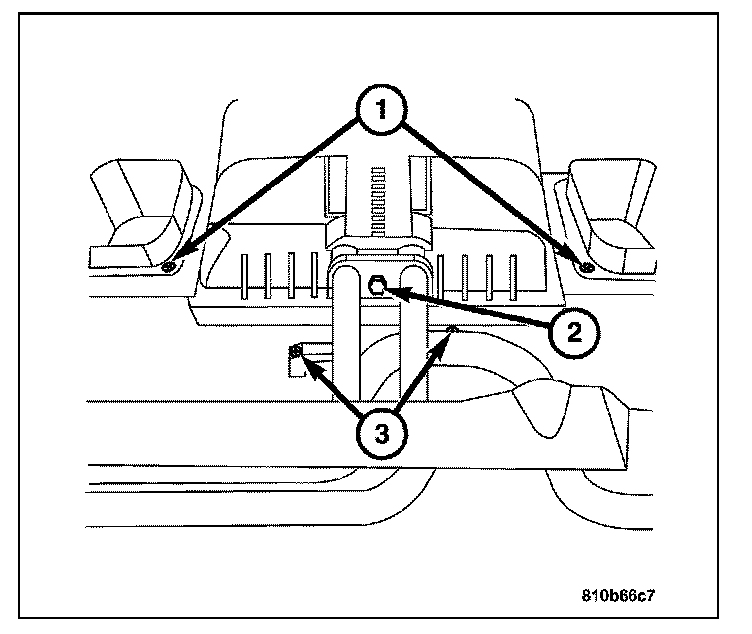 1
2
3
810b66c7