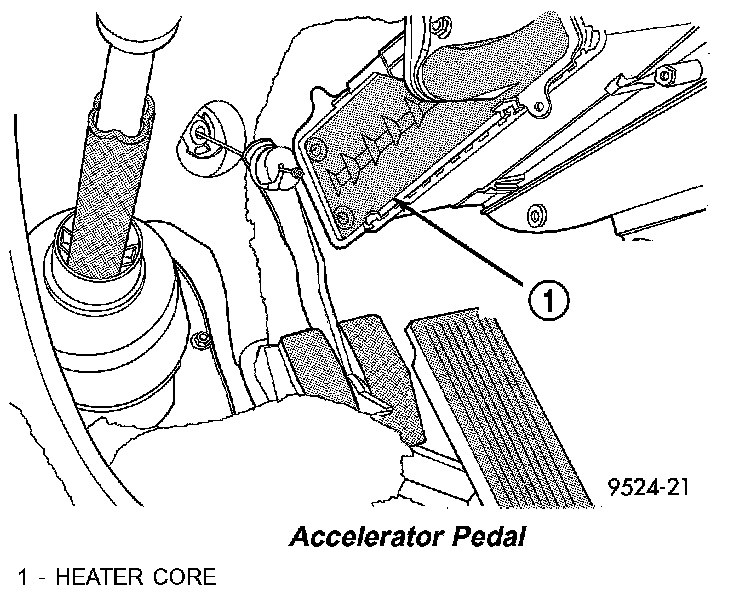 1

9524-21

Accelerator Pedal

1 - HEATER CORE