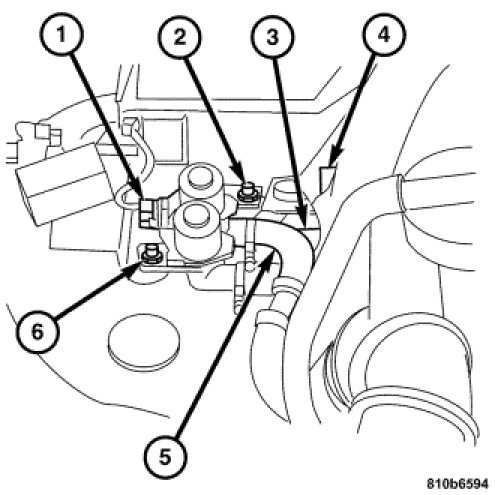 1
2
3
4
6
5
810b6594