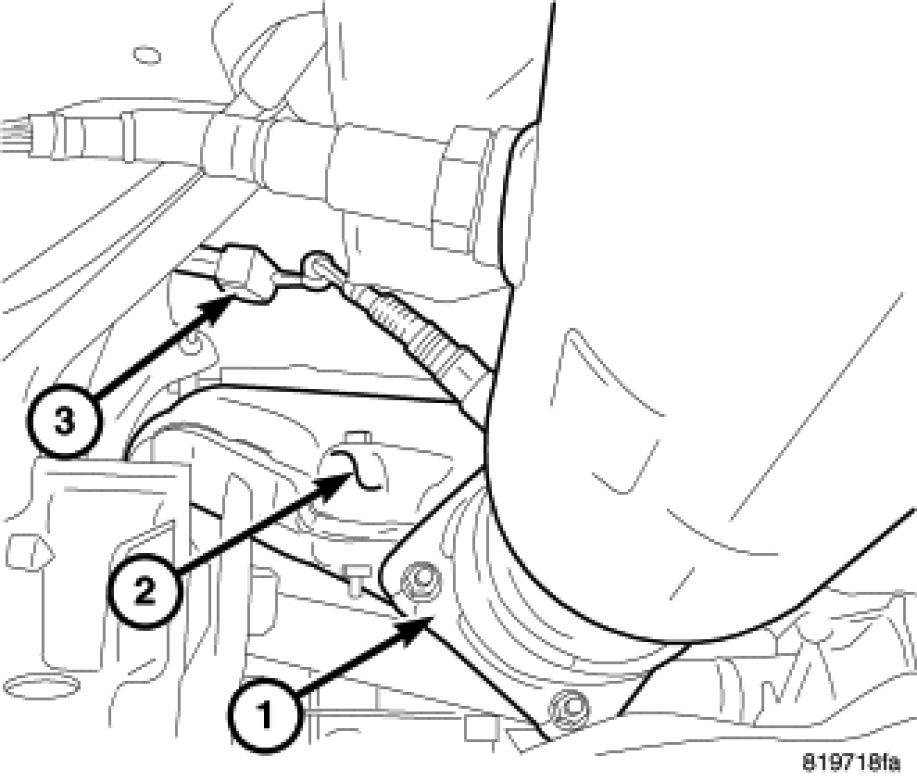 3
2
1
819718fa