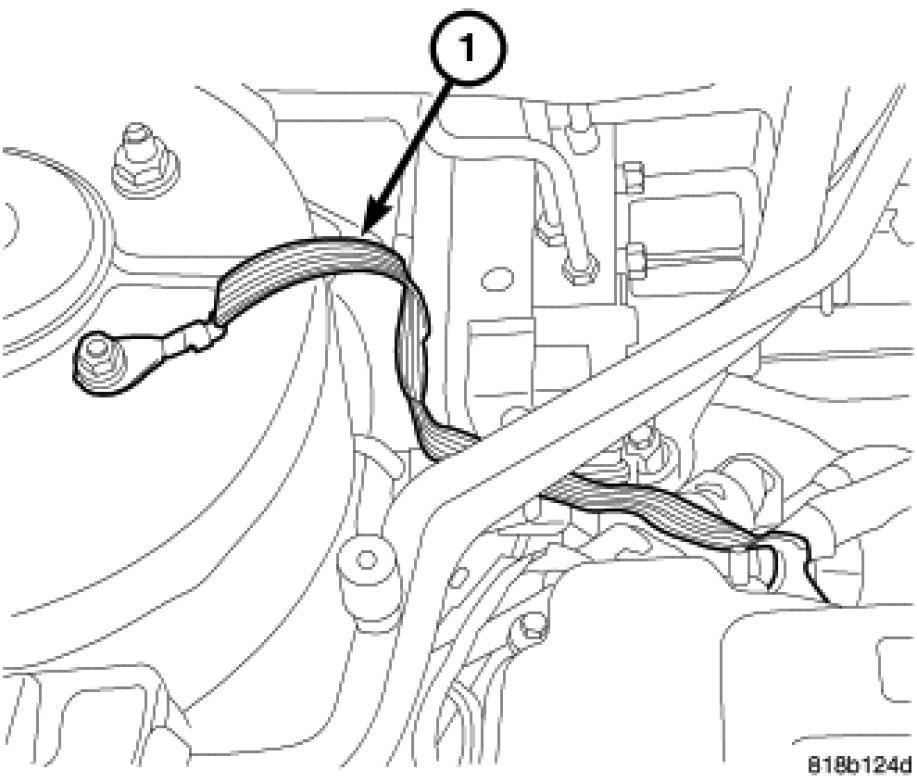 1

818b124d