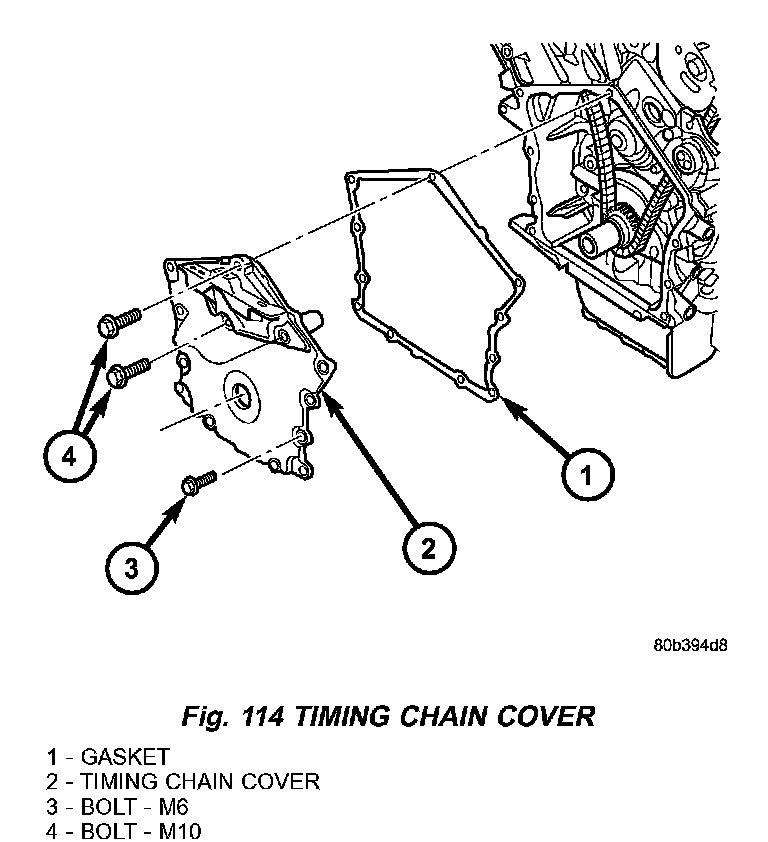 4

1

2

3

80b394d8

Fig. 114 TIMING CHAIN COVER

1 - GASKET
2 - TIMING CHAIN COVER
3 - BOLT - M6
4 - BOLT - M10