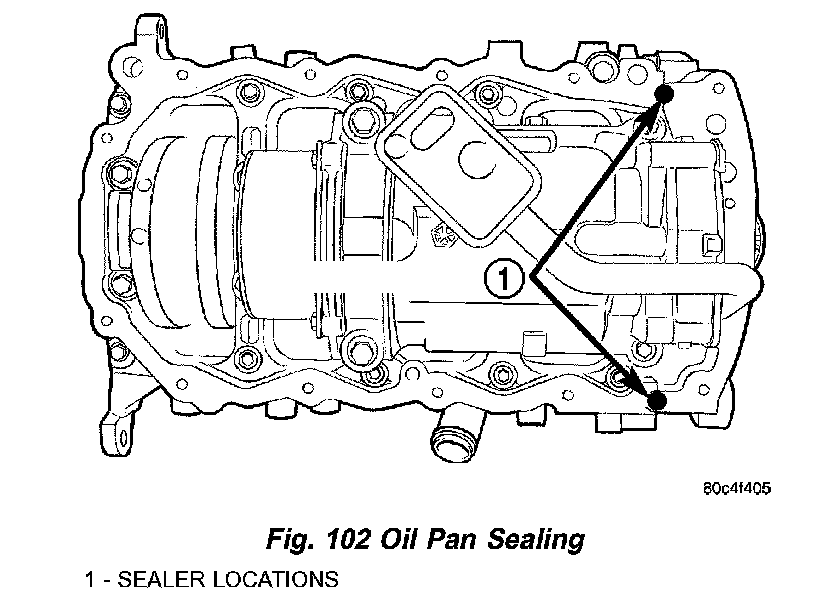 1

80c4f405

Fig. 102 Oil Pan Sealing

1 - SEALER LOCATIONS