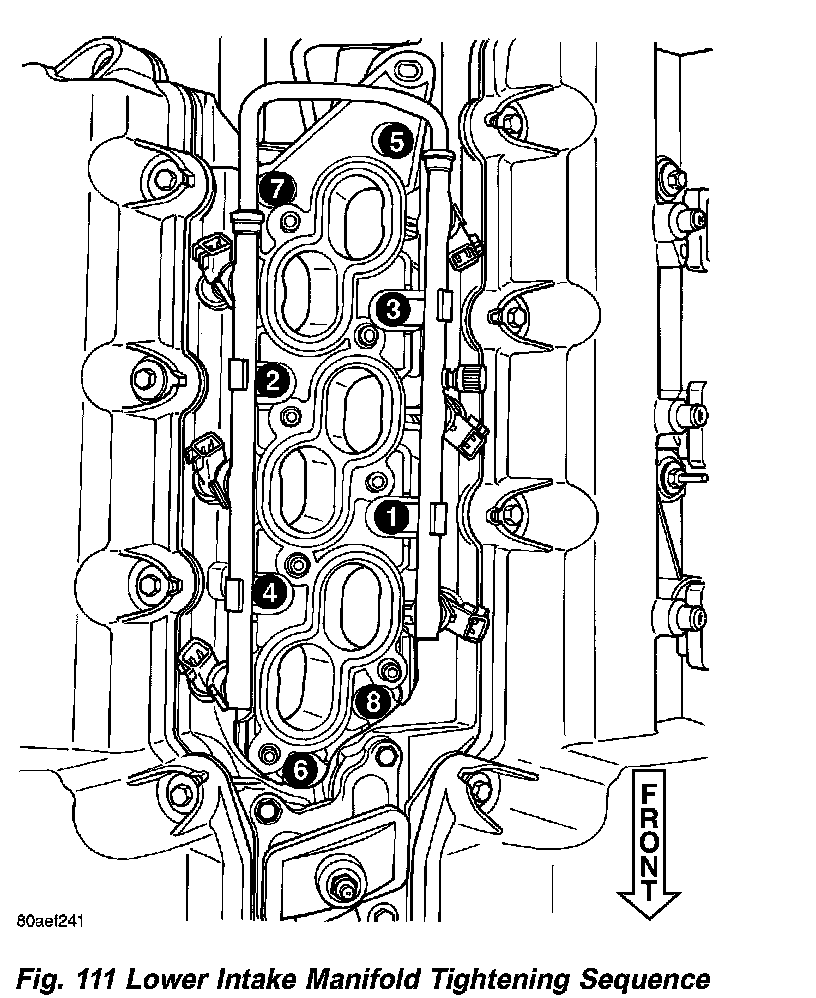 5
7
3
2
1
4
8
6
FRONT
80aef241
Fig. 111 Lower Intake Manifold Tightening Sequence