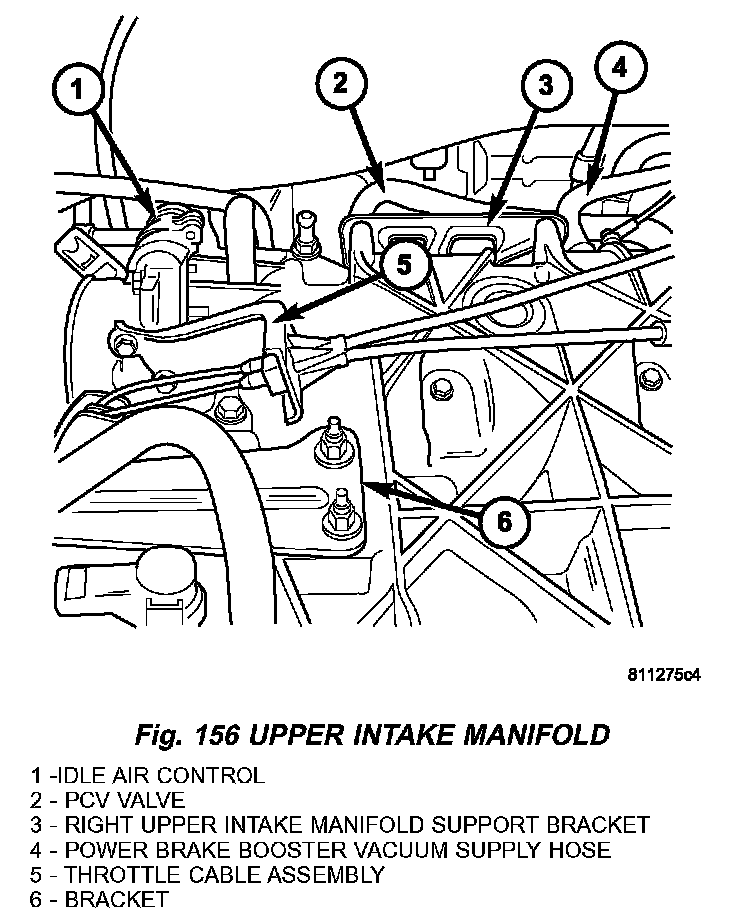 1

2

3

4

5

6

811275c4

Fig. 156 UPPER INTAKE MANIFOLD

1 -IDLE AIR CONTROL
2 - PCV VALVE
3 - RIGHT UPPER INTAKE MANIFOLD SUPPORT BRACKET
4 - POWER BRAKE BOOSTER VACUUM SUPPLY HOSE
5 - THROTTLE CABLE ASSEMBLY
6 - BRACKET