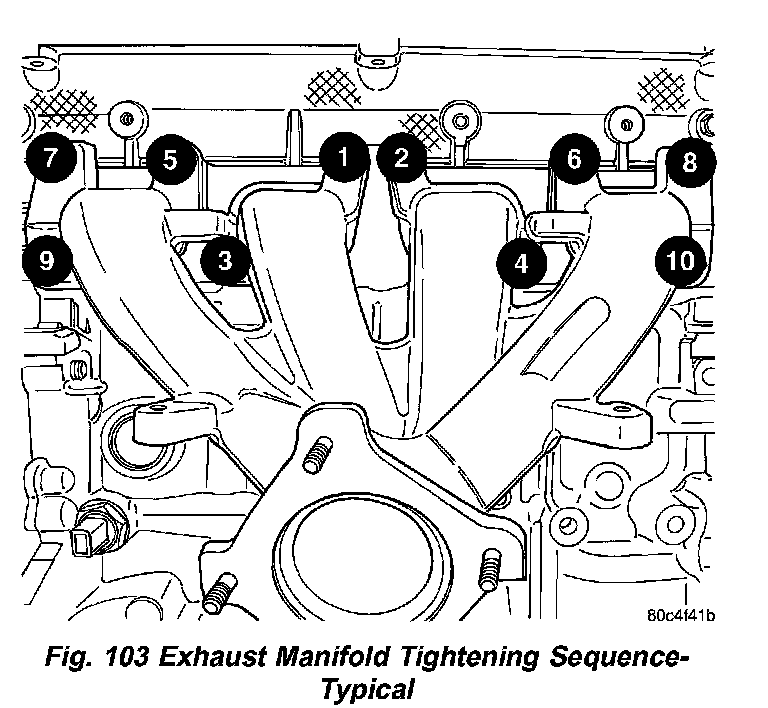 7
5
1
2
6
8
9
3
4
10
80c4f41b

Fig. 103 Exhaust Manifold Tightening Sequence-Typical