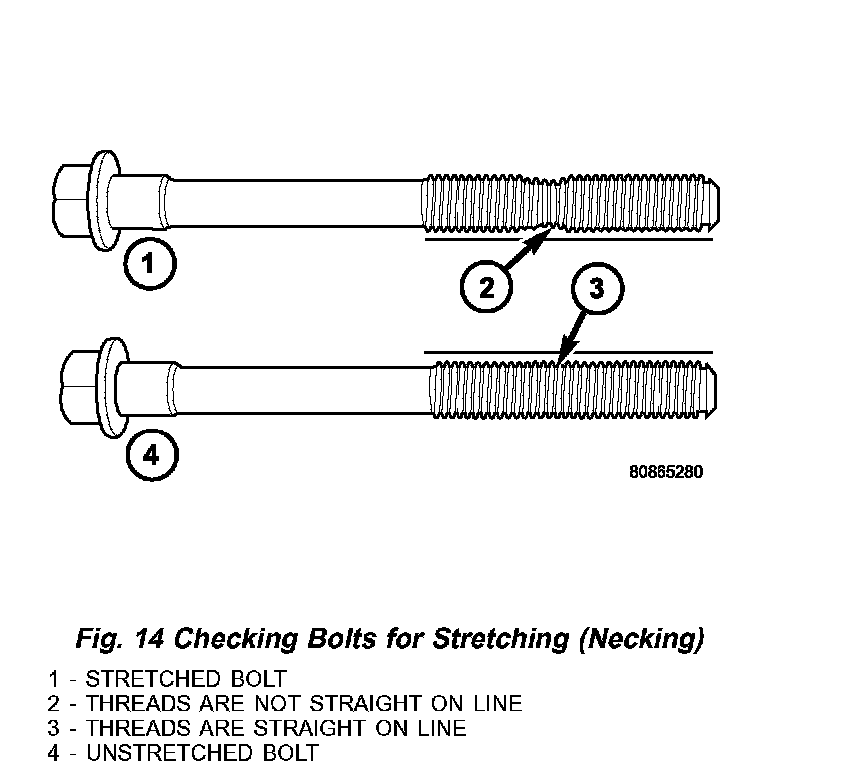 1

2

3

4

80865280

Fig. 14 Checking Bolts for Stretching (Necking)

1 - STRETCHED BOLT
2 - THREADS ARE NOT STRAIGHT ON LINE
3 - THREADS ARE STRAIGHT ON LINE
4 - UNSTRETCHED BOLT