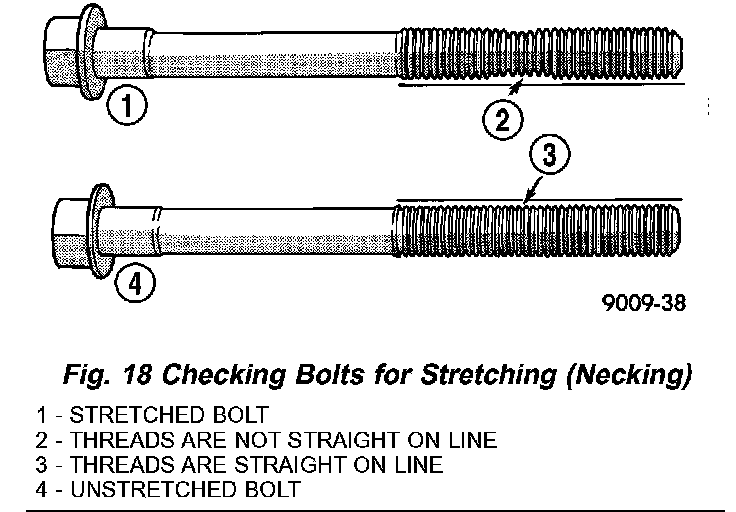 1

2

3

4

9009-38

Fig. 18 Checking Bolts for Stretching (Necking)

1 - STRETCHED BOLT
2 - THREADS ARE NOT STRAIGHT ON LINE
3 - THREADS ARE STRAIGHT ON LINE
4 - UNSTRETCHED BOLT