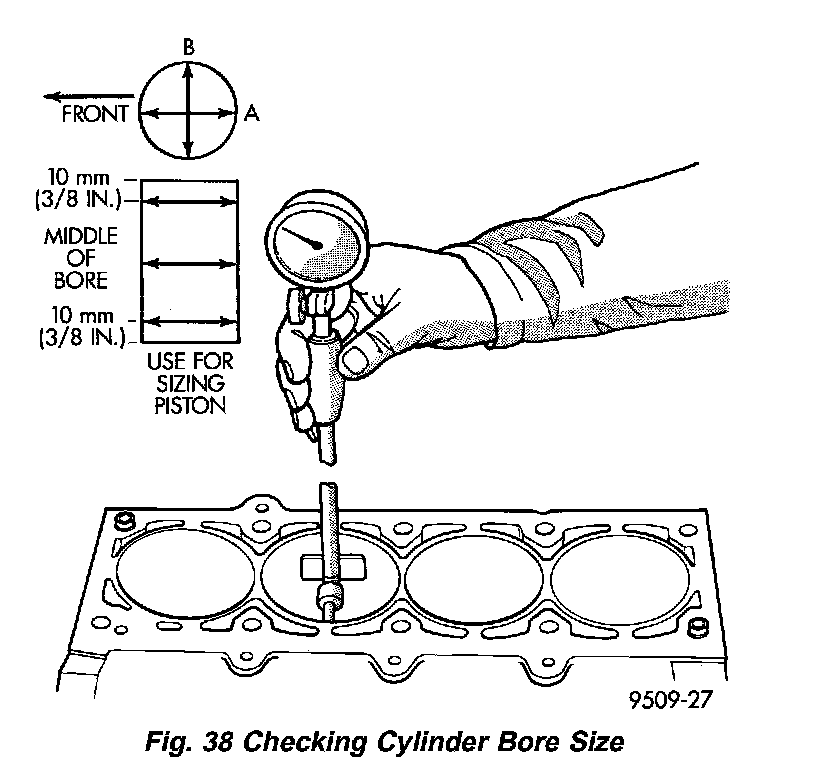 B

FRONT

A

10 mm
(3/8 IN.)

MIDDLE
OF
BORE

10 mm
(3/8 IN.)

USE FOR
SIZING
PISTON

9509-27

Fig. 38 Checking Cylinder Bore Size