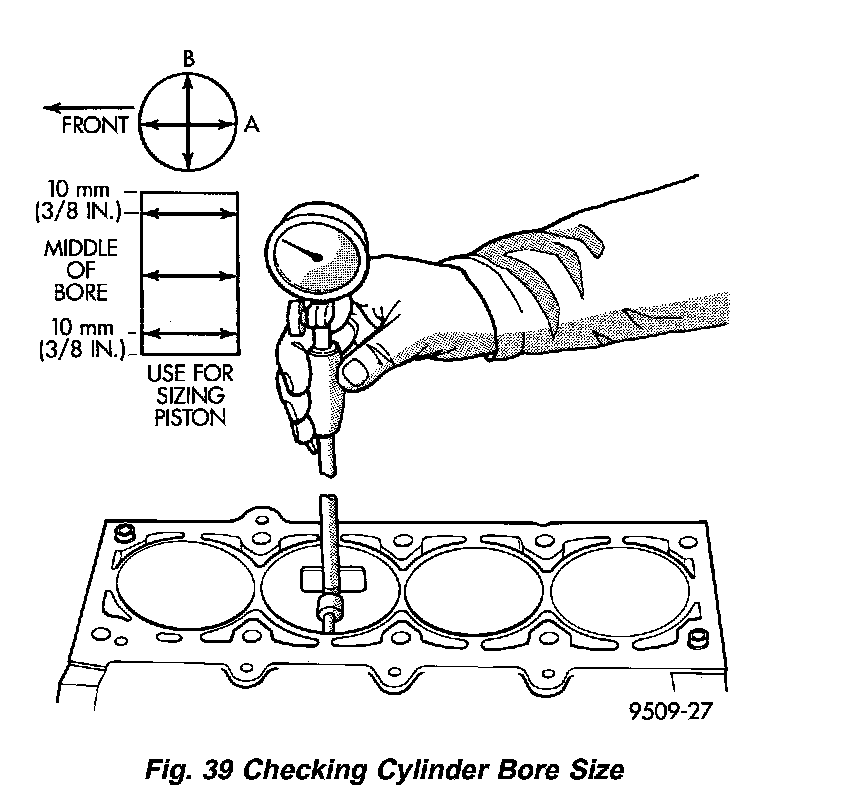 B

FRONT

A

10 mm
(3/8 IN.)

MIDDLE
OF
BORE

10 mm
(3/8 IN.)

USE FOR
SIZING
PISTON

9509-27

Fig. 39 Checking Cylinder Bore Size