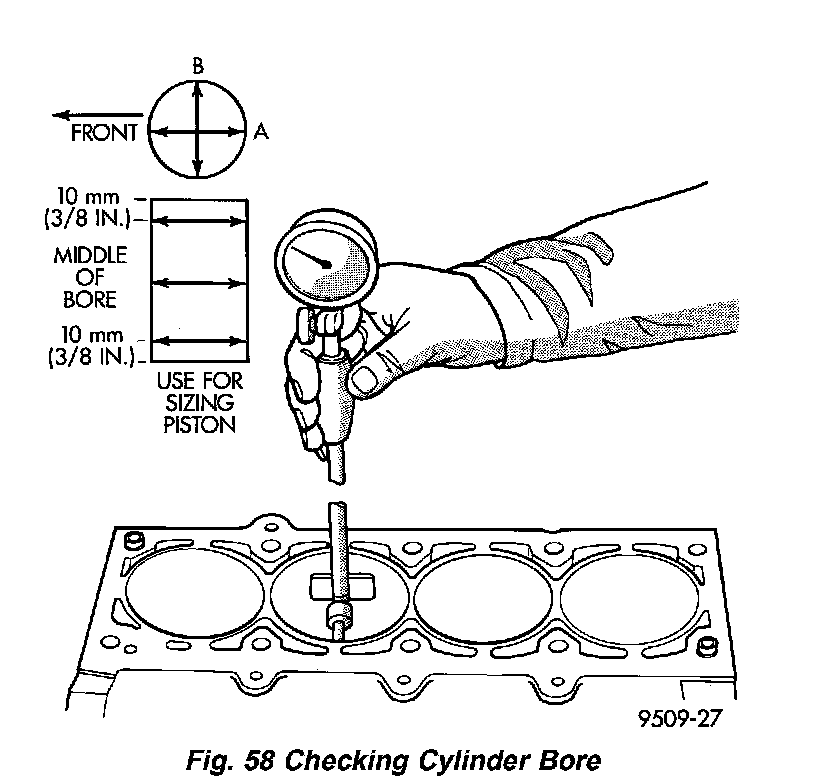 B

FRONT

A

10 mm
(3/8 IN.)

MIDDLE
OF
BORE

10 mm
(3/8 IN.)

USE FOR
SIZING
PISTON

9509-27

Fig. 58 Checking Cylinder Bore