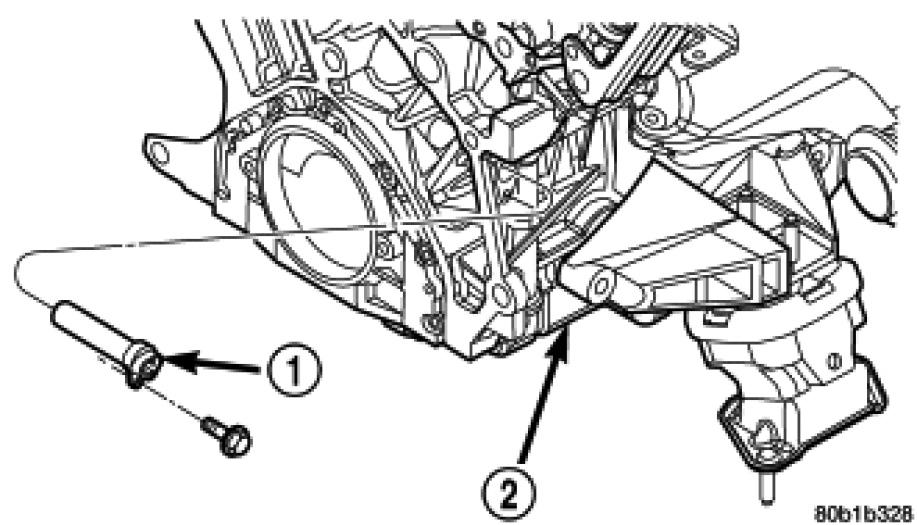 1
2
80b1b328