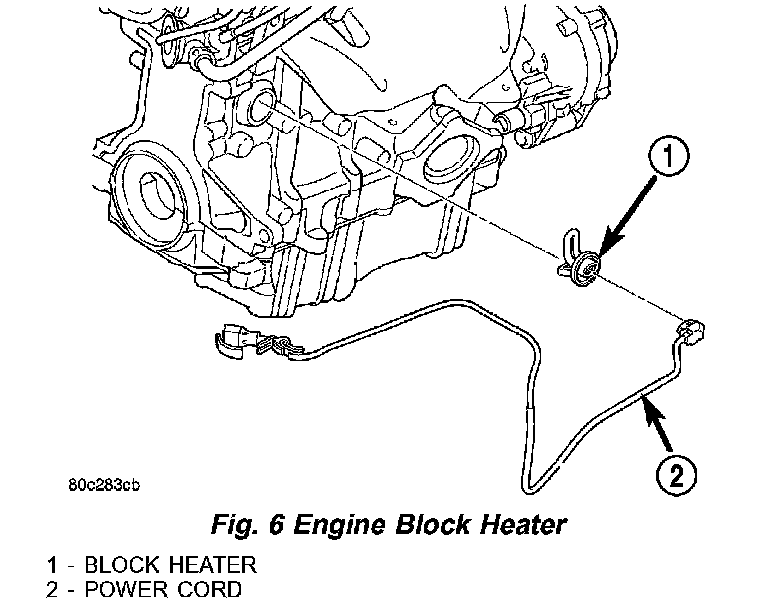 1

2

80c283cb

Fig. 6 Engine Block Heater

1 - BLOCK HEATER
2 - POWER CORD