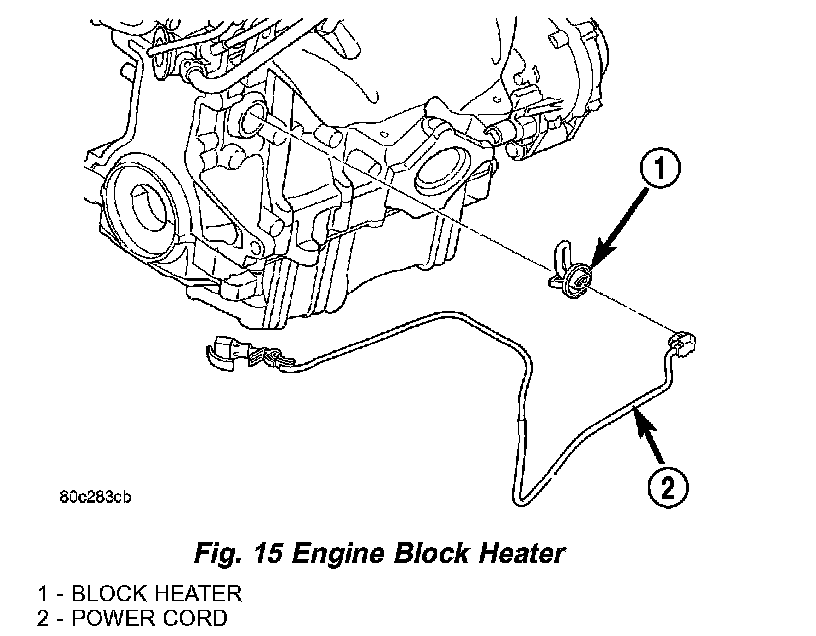 1

2

80c283cb

Fig. 15 Engine Block Heater

1 - BLOCK HEATER
2 - POWER CORD